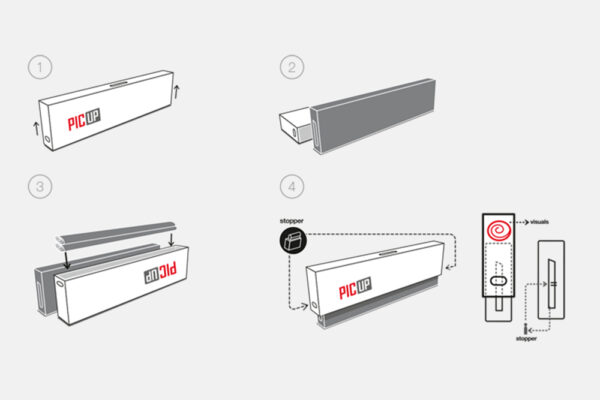 1

PIC UP

2

3

PIC UP

4

stopper

PIC UP

visuals

stopper